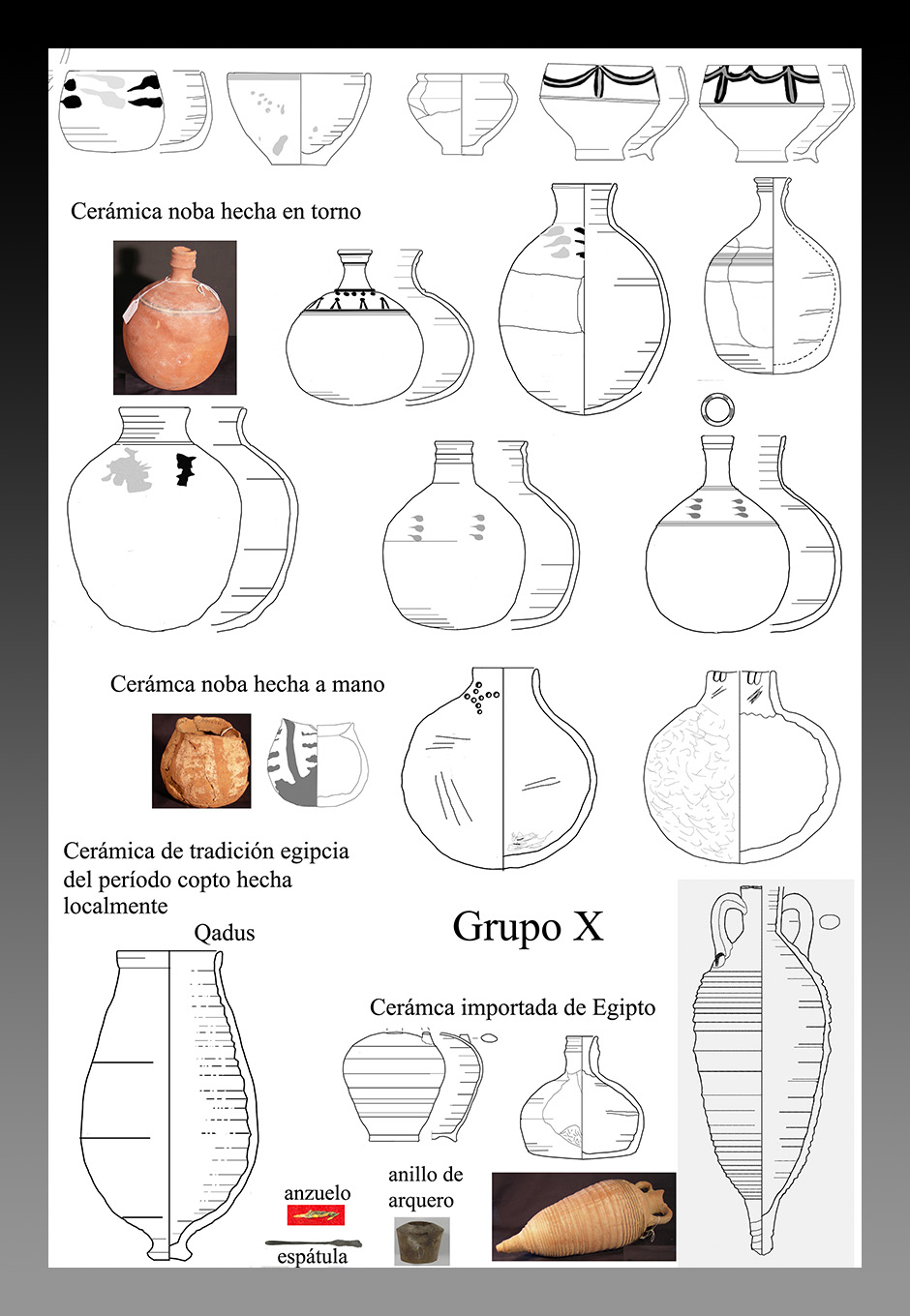 Cerámica noba hecha en torno

Cerámca noba hecha a mano

Cerámica de tradición egipcia del período copto hecha localmente

Qadus

Grupo X

Cerámca importada de Egipto

anzuelo

espátula

anillo de arquero